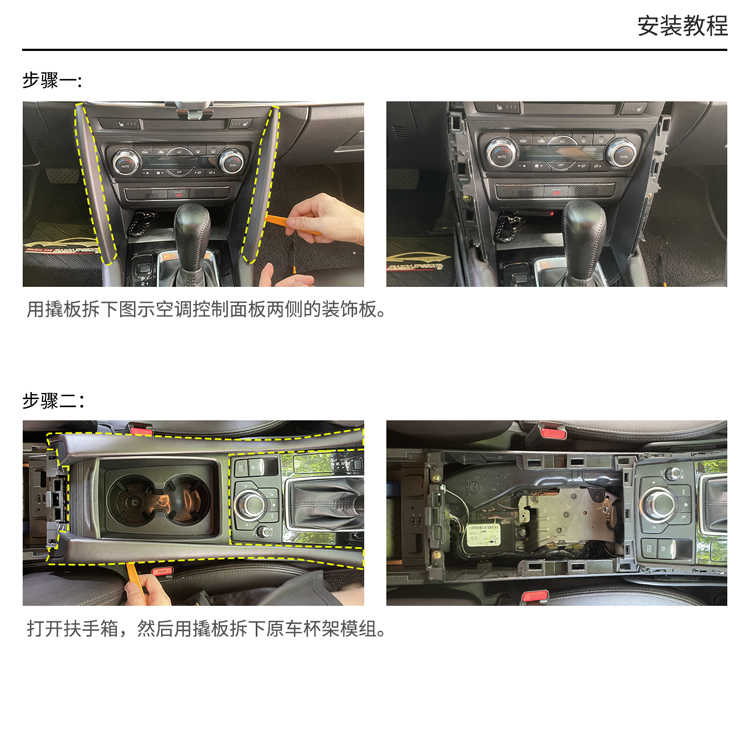 安装教程

步骤一:

用撬板拆下图示空调控制面板两侧的装饰板。

步骤二:

打开扶手箱，然后用撬板拆下原车杯架模组。