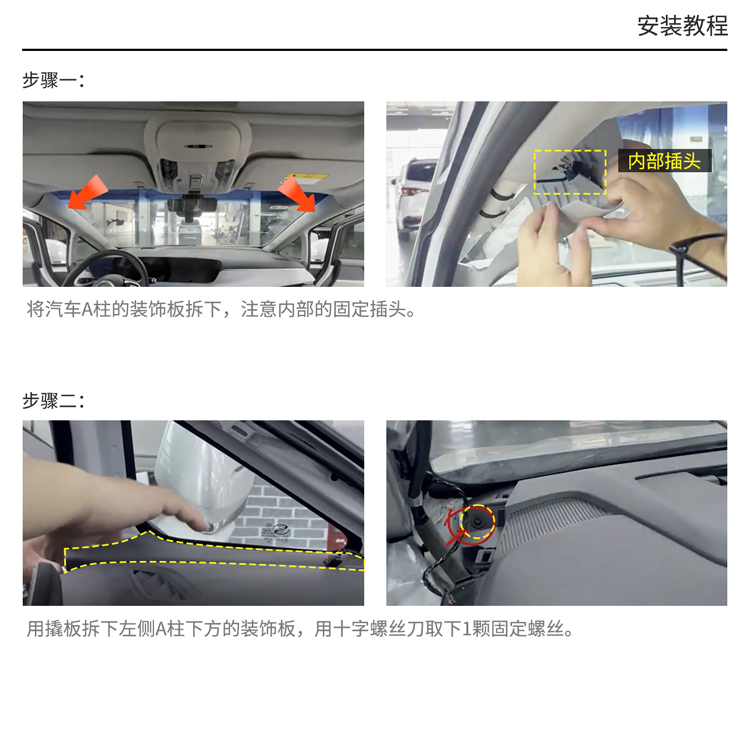 安装教程

步骤一：

内部插头

将汽车A柱的装饰板拆下，注意内部的固定插头。

步骤二：

用撬板拆下左侧A柱下方的装饰板，用十字螺丝刀取下1颗固定螺丝。